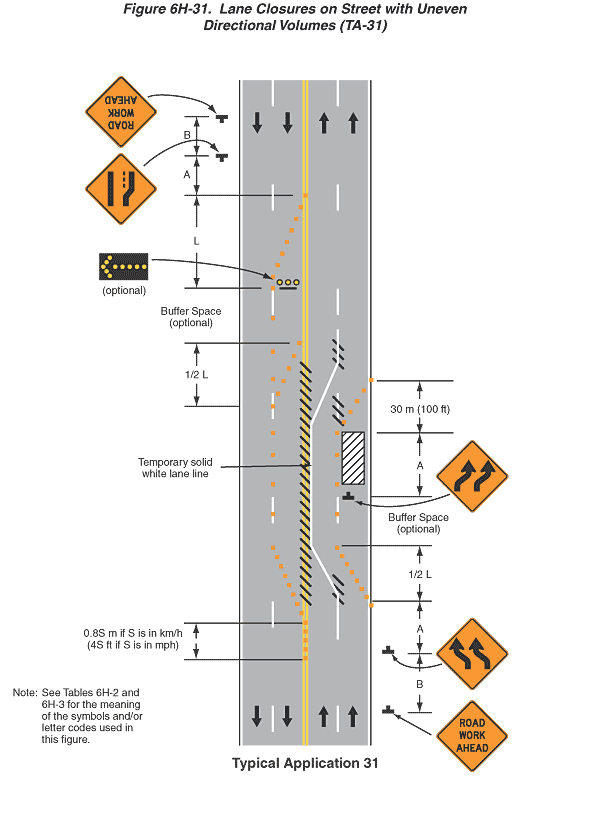 Figure 6H-31. Lane Closures on Street with Uneven Directional Volumes (TA-31)

ROAD WORK AHEAD

B

A

L

(optional)

Buffer Space (optional)

1/2 L

30 m (100 ft)

A

Temporary solid white lane line

Buffer Space (optional)

1/2 L

0.8S m if S is in km/h (4S ft if S is in mph)

A

B

ROAD WORK AHEAD

Note: See Tables 6H-2 and 6H-3 for the meaning of the symbols and/or letter codes used in this figure.

Typical Application 31