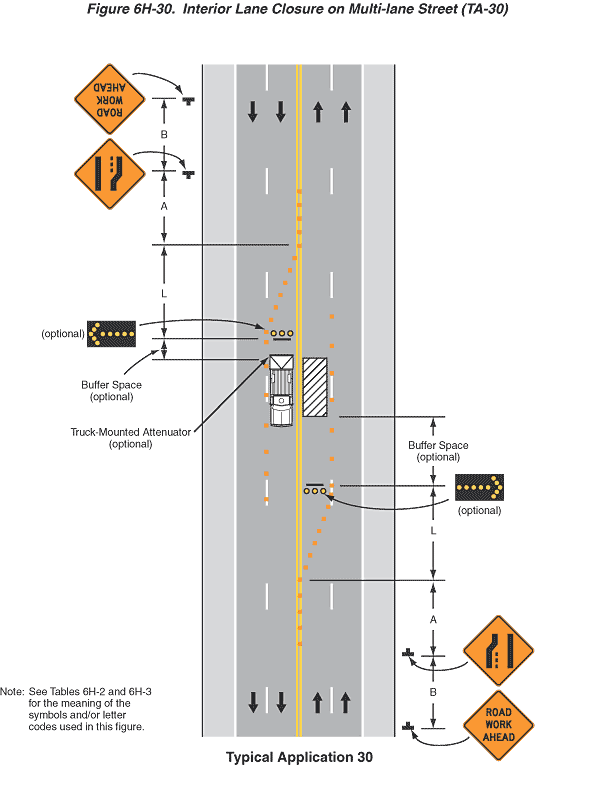 Figure 6H-30. Interior Lane Closure on Multi-lane Street (TA-30)

ROAD WORK AHEAD

B

A

L

(optional)

Buffer Space (optional)

Truck-Mounted Attenuator (optional)

Buffer Space (optional)

(optional)

L

A

B

ROAD WORK AHEAD

Note: See Tables 6H-2 and 6H-3 for the meaning of the symbols and/or letter codes used in this figure.

Typical Application 30