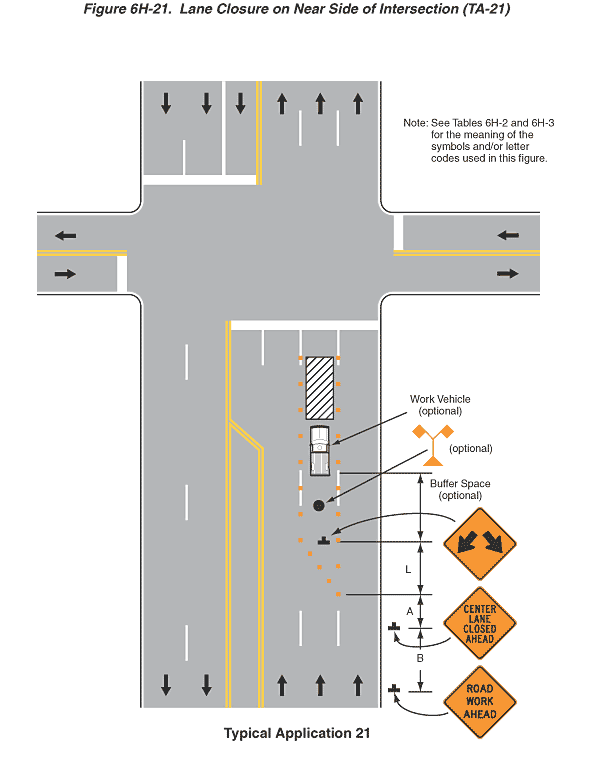 Figure 6H-21. Lane Closure on Near Side of Intersection (TA-21)

Note: See Tables 6H-2 and 6H-3 for the meaning of the symbols and/or letter codes used in this figure.

Work Vehicle (optional)

(optional)

Buffer Space (optional)

L

A

B

CENTER LANE CLOSED AHEAD

ROAD WORK AHEAD

Typical Application 21