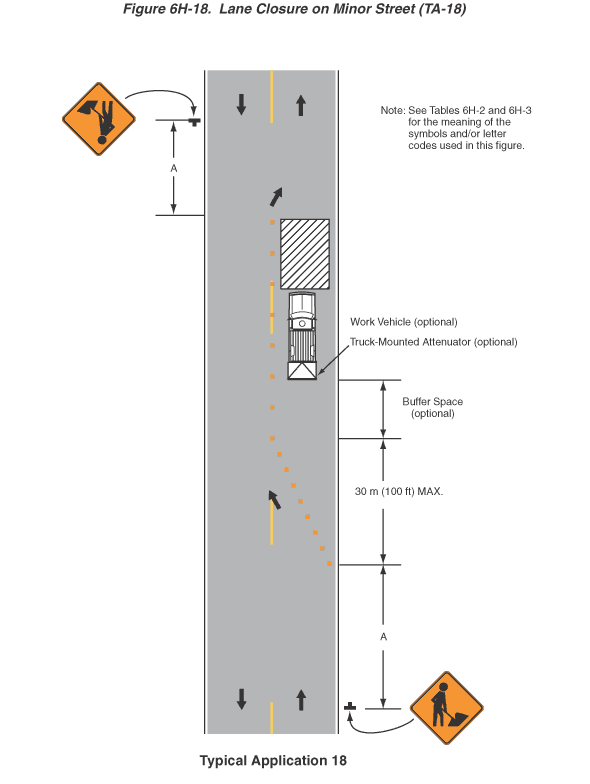 Figure 6H-18. Lane Closure on Minor Street (TA-18)

Note: See Tables 6H-2 and 6H-3 for the meaning of the symbols and/or letter codes used in this figure.

A

Work Vehicle (optional)

Truck-Mounted Attenuator (optional)

Buffer Space (optional)

30 m (100 ft) MAX.

A

Typical Application 18