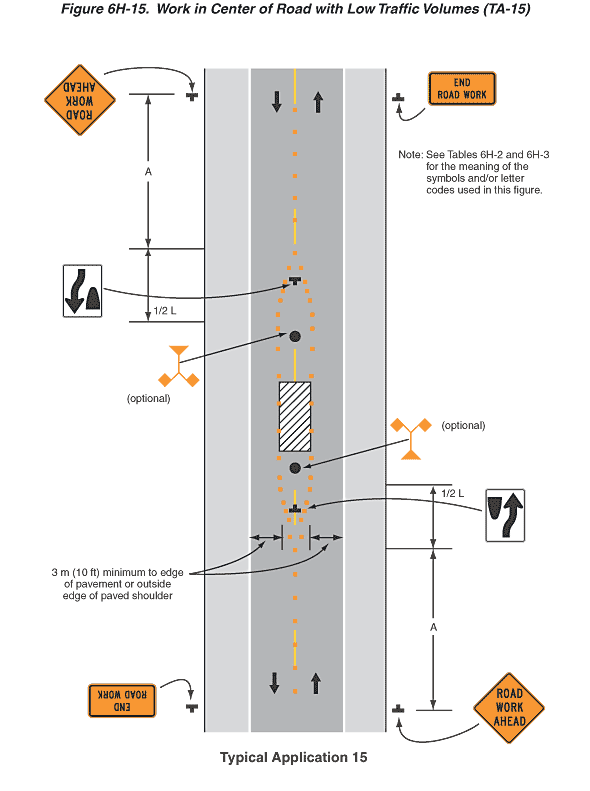 Figure 6H-15. Work in Center of Road with Low Traffic Volumes (TA-15)

ROAD WORK AHEAD

END ROAD WORK

Note: See Tables 6H-2 and 6H-3 for the meaning of the symbols and/or letter codes used in this figure.

A

1/2 L

(optional)

(optional)

1/2 L

3 m (10 ft) minimum to edge of pavement or outside edge of paved shoulder

A

END ROAD WORK

ROAD WORK AHEAD

Typical Application 15